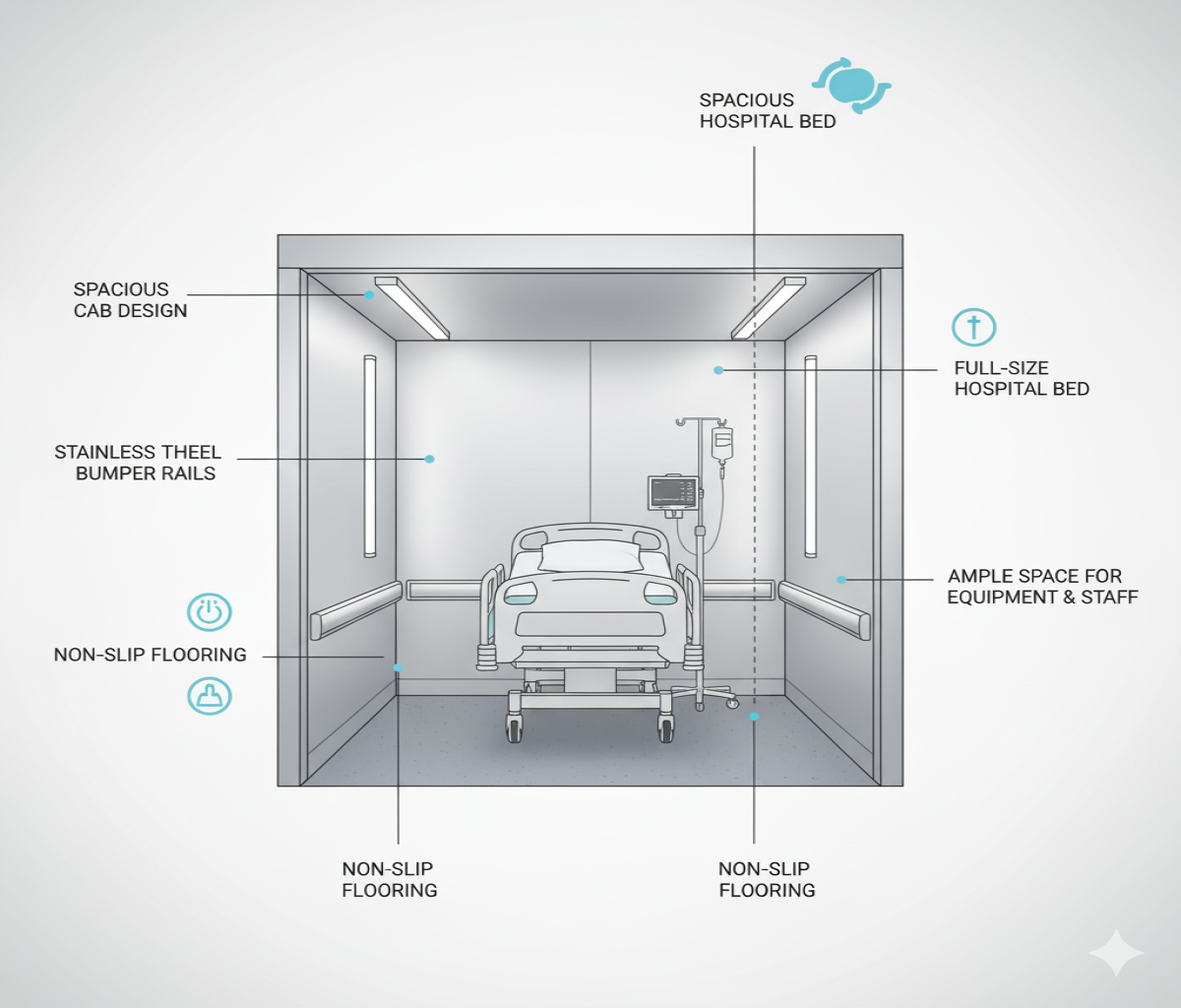 SPACIOUS HOSPITAL BED

SPACIOUS CAB DESIGN

FULL-SIZE HOSPITAL BED

STAINLESS THEEL BUMPER RAILS

AMPLE SPACE FOR EQUIPMENT & STAFF

NON-SLIP FLOORING

NON-SLIP FLOORING

NON-SLIP FLOORING